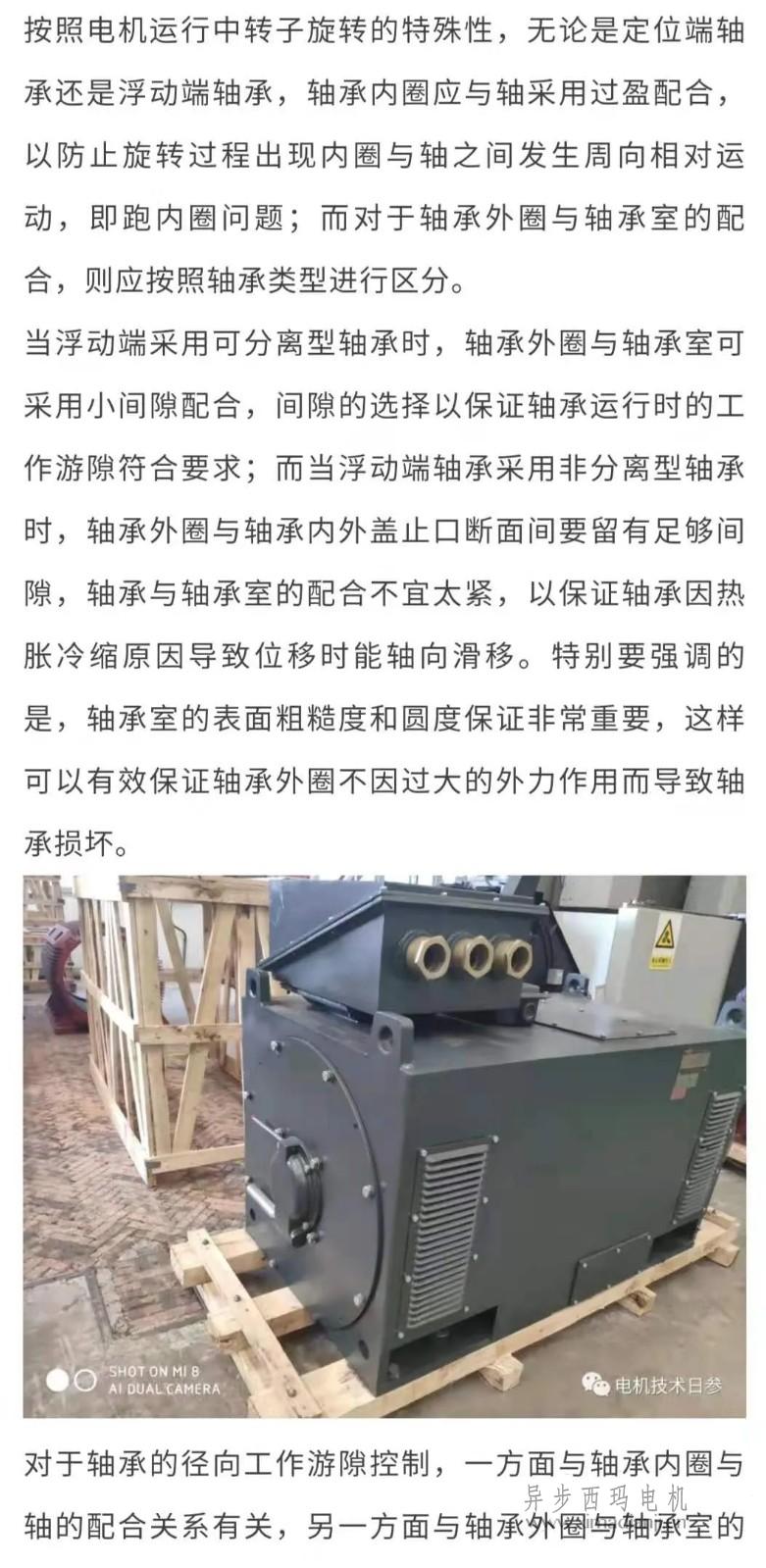 按照电机运行中转子旋转的特殊性，无论是定位端轴承还是浮动端轴承，轴承内圈应与轴采用过盈配合，以防止旋转过程出现内圈与轴之间发生周向相对运动，即跑内圈问题；而对于轴承外圈与轴承室的配合，则应按照轴承类型进行区分。

当浮动端采用可分离型轴承时，轴承外圈与轴承室可采用小间隙配合，间隙的选择以保证轴承运行时的工作游隙符合要求；而当浮动端轴承采用非分离型轴承时，轴承外圈与轴承内外盖止口断面间要留有足够间隙，轴承与轴承室的配合不宜太紧，以保证轴承因热胀冷缩原因导致位移时能轴向滑移。特别要强调的是，轴承室的表面粗糙度和圆度保证非常重要，这样可以有效保证轴承外圈不因过大的外力作用而导致轴承损坏。

SHOT ON MI 8
AI DUAL CAMERA

电机技术日参

对于轴承的径向工作游隙控制，一方面与轴承内圈与轴的配合关系有关，另一方面与轴承外圈与轴承室的

异步西玛电机